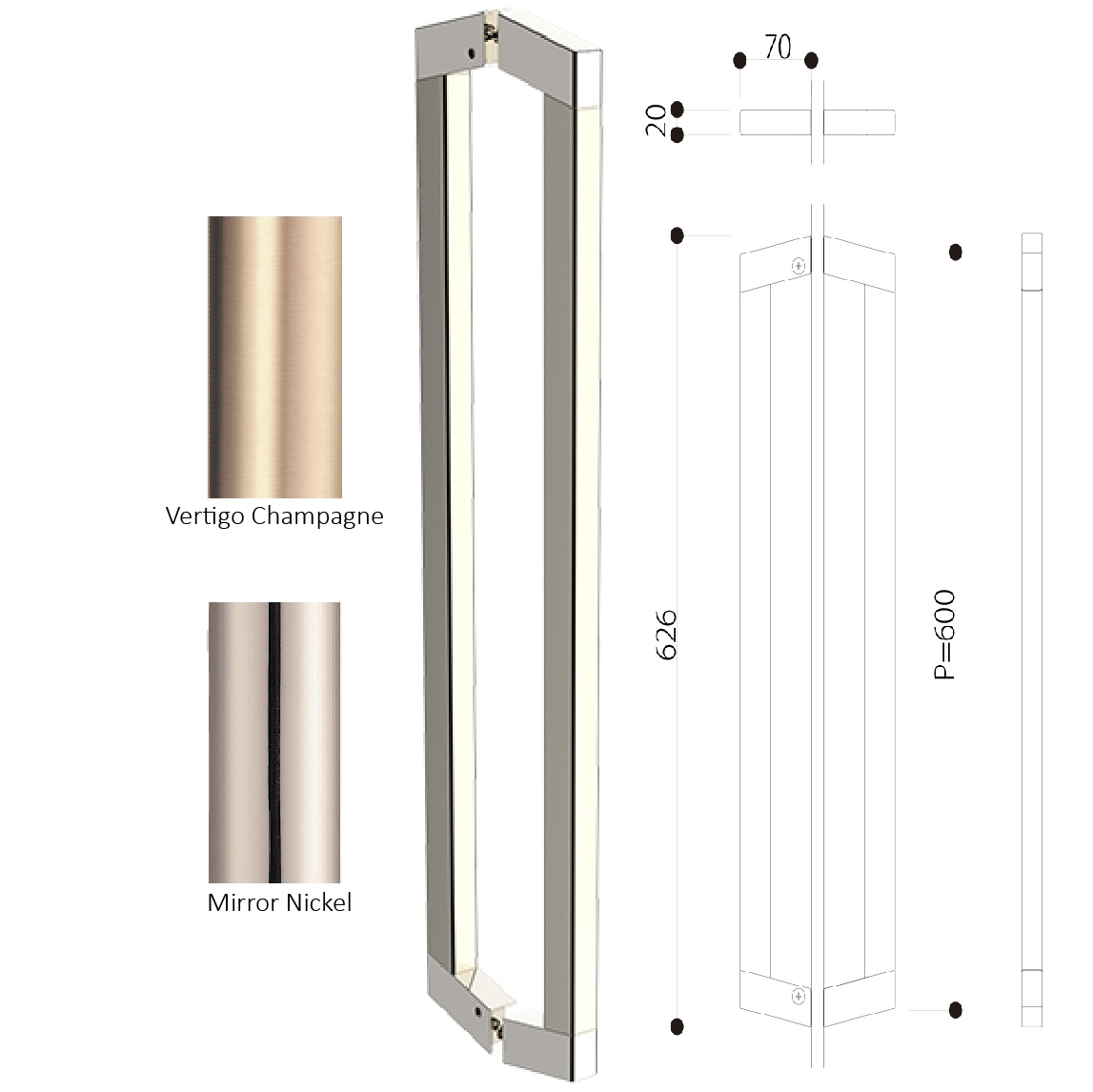 Vertigo Champagne

Mirror Nickel

70

20

626

P=600