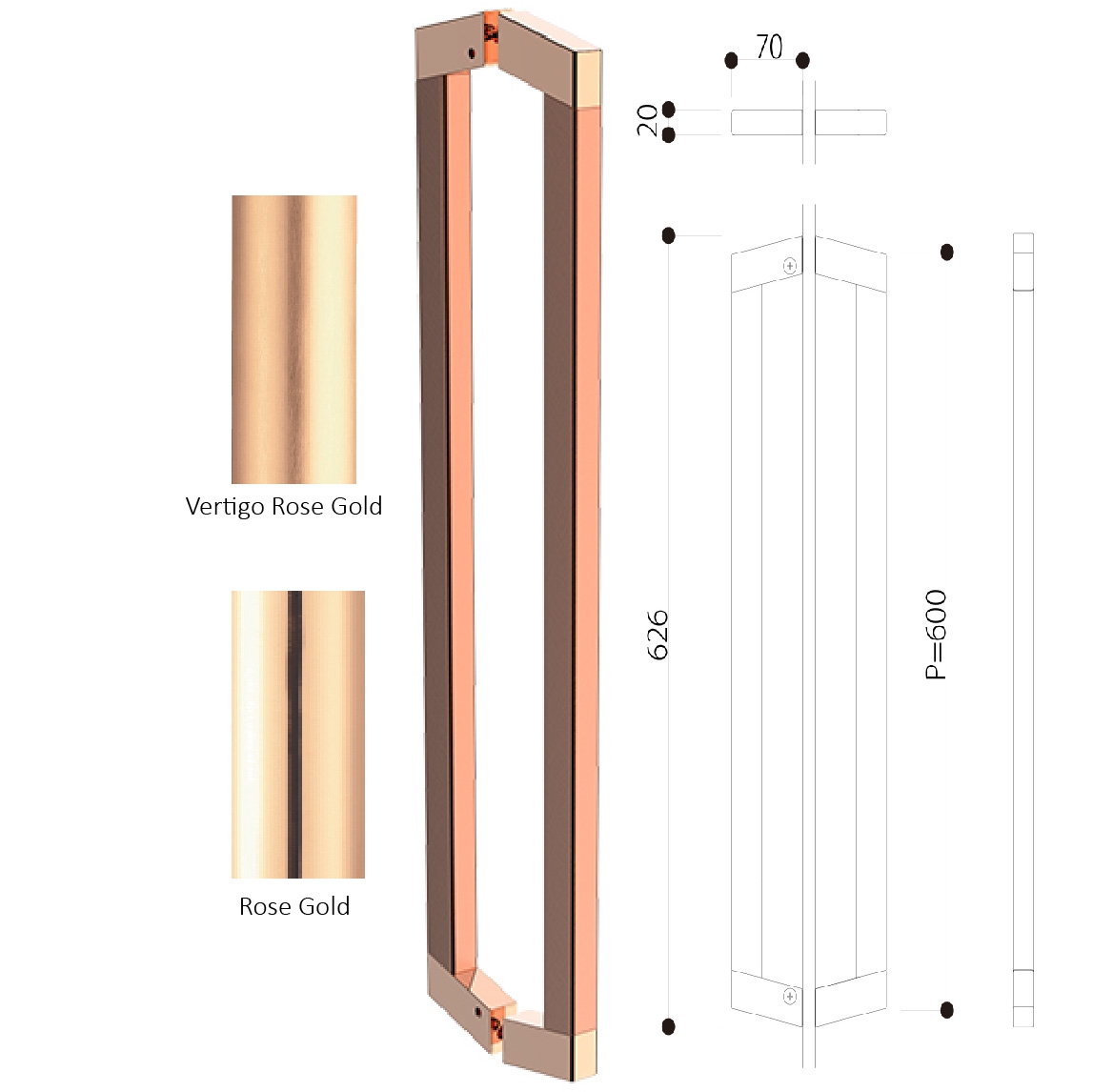 Vertigo Rose Gold

Rose Gold

70

20

626

P=600